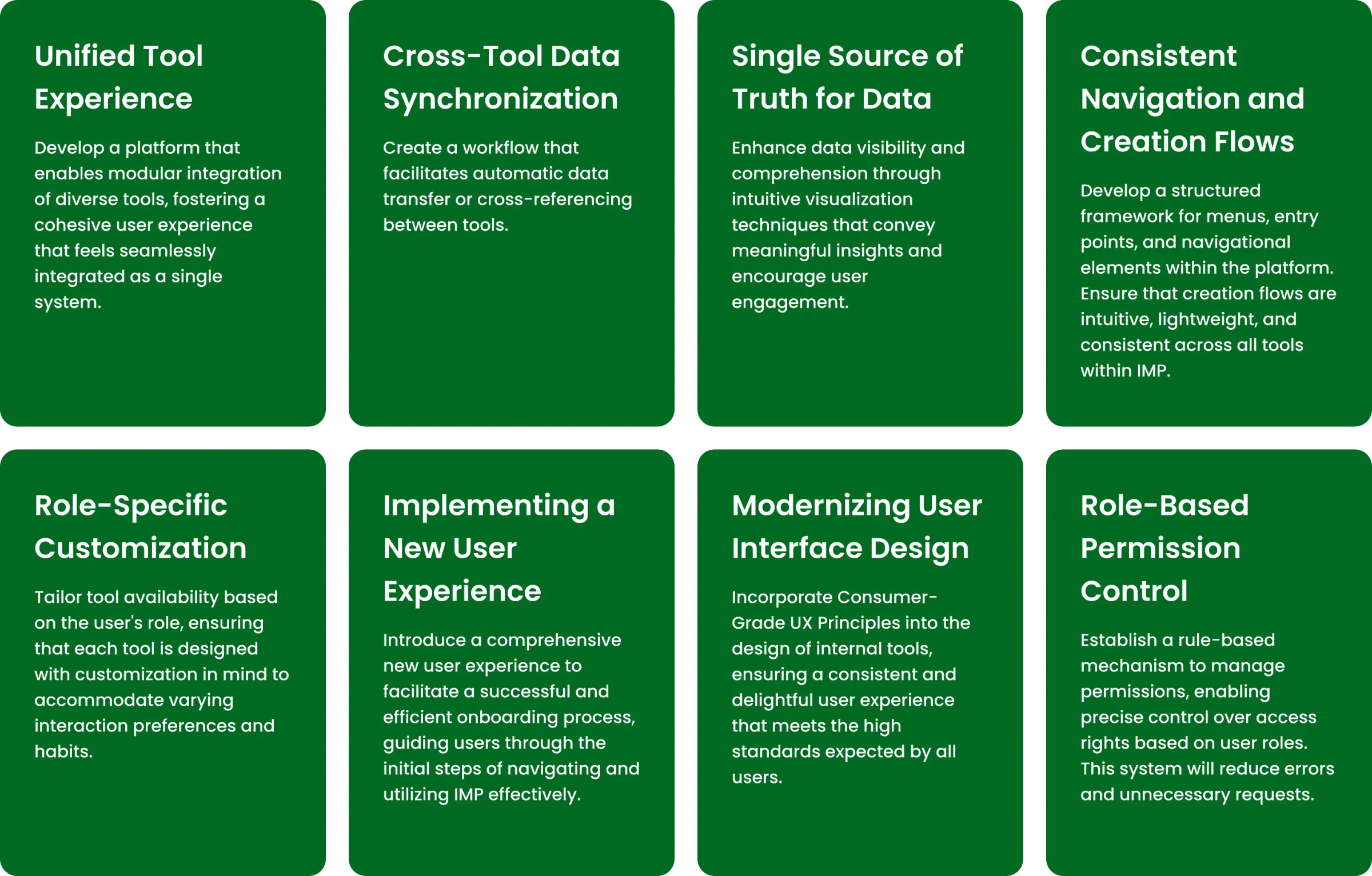 Unified Tool Experience

Develop a platform that enables modular integration of diverse tools, fostering a cohesive user experience that feels seamlessly integrated as a single system.

Cross-Tool Data Synchronization

Create a workflow that facilitates automatic data transfer or cross-referencing between tools.

Single Source of Truth for Data

Enhance data visibility and comprehension through intuitive visualization techniques that convey meaningful insights and encourage user engagement.

Consistent Navigation and Creation Flows

Develop a structured framework for menus, entry points, and navigational elements within the platform. Ensure that creation flows are intuitive, lightweight, and consistent across all tools within IMP.

Role-Specific Customization

Tailor tool availability based on the user's role, ensuring that each tool is designed with customization in mind to accommodate varying interaction preferences and habits.

Implementing a New User Experience

Introduce a comprehensive new user experience to facilitate a successful and efficient onboarding process, guiding users through the initial steps of navigating and utilizing IMP effectively.

Modernizing User Interface Design

Incorporate Consumer-Grade UX Principles into the design of internal tools, ensuring a consistent and delightful user experience that meets the high standards expected by all users.

Role-Based Permission Control

Establish a rule-based mechanism to manage permissions, enabling precise control over access rights based on user roles. This system will reduce errors and unnecessary requests.